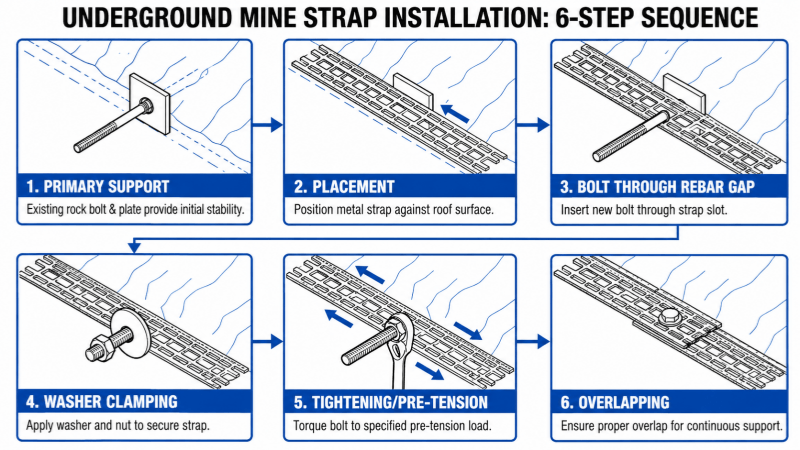 UNDERGROUND MINE STRAP INSTALLATION: 6-STEP SEQUENCE

1. PRIMARY SUPPORT
Existing rock bolt & plate provide initial stability.

2. PLACEMENT
Position metal strap against roof surface.

3. BOLT THROUGH REBAR GAP
Insert new bolt through strap slot.

4. WASHER CLAMPING
Apply washer and nut to secure strap.

5. TIGHTENING/PRE-TENSION
Torque bolt to specified pre-tension load.

6. OVERLAPPING
Ensure proper overlap for continuous support.